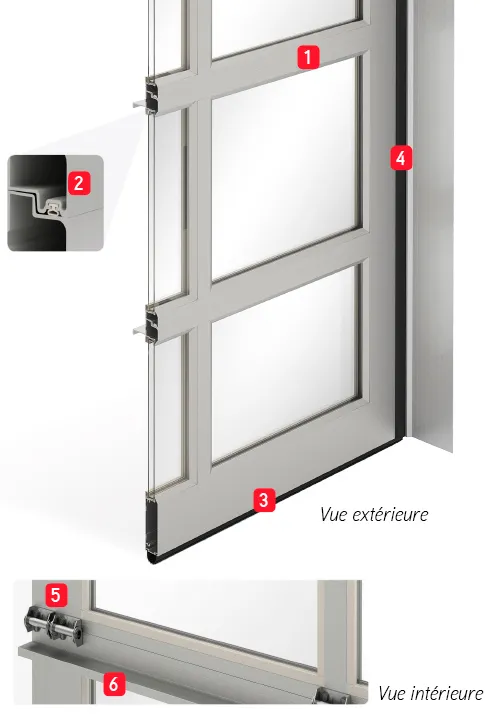 1

2

4

3

Vue extérieure

5

6

Vue intérieure